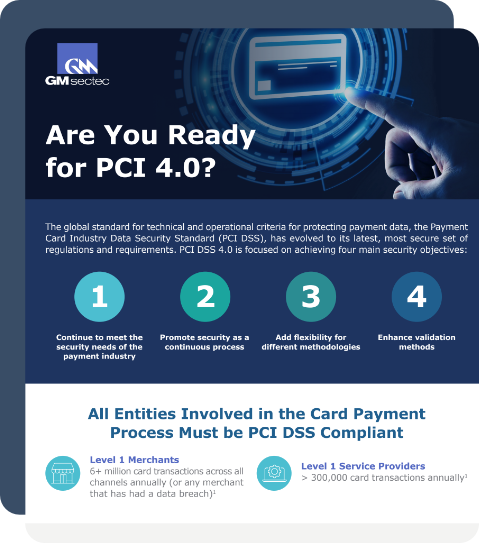 GM sectec

Are You Ready for PCI 4.0?

The global standard for technical and operational criteria for protecting payment data, the Payment Card Industry Data Security Standard (PCI DSS), has evolved to its latest, most secure set of regulations and requirements. PCI DSS 4.0 is focused on achieving four main security objectives:

1
Continue to meet the security needs of the payment industry

2
Promote security as a continuous process

3
Add flexibility for different methodologies

4
Enhance validation methods

All Entities Involved in the Card Payment Process Must be PCI DSS Compliant

Level 1 Merchants
6+ million card transactions across all channels annually (or any merchant that has had a data breach)$^1$

Level 1 Service Providers
> 300,000 card transactions annually$^1$